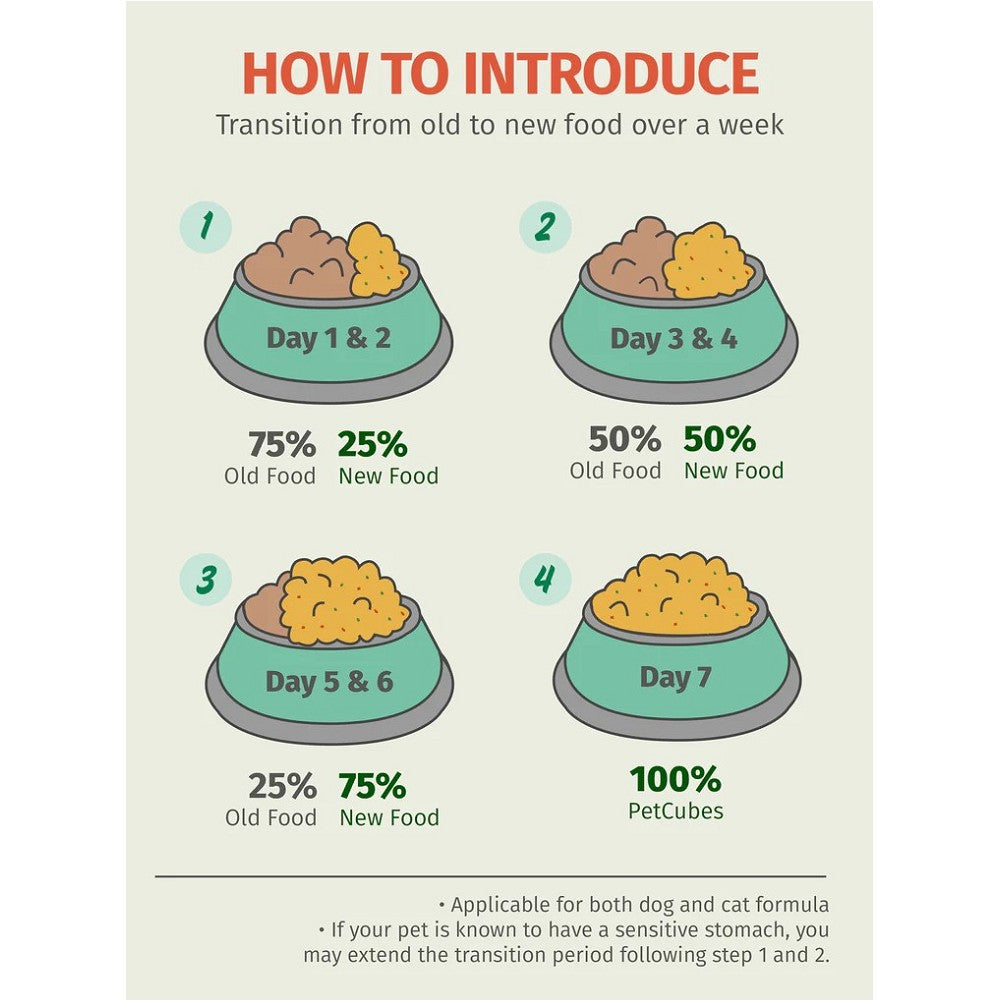 HOW TO INTRODUCE
Transition from old to new food over a week

1
Day 1 & 2
75% Old Food
25% New Food

2
Day 3 & 4
50% Old Food
50% New Food

3
Day 5 & 6
25% Old Food
75% New Food

4
Day 7
100% PetCubes

• Applicable for both dog and cat formula
• If your pet is known to have a sensitive stomach, you may extend the transition period following step 1 and 2.