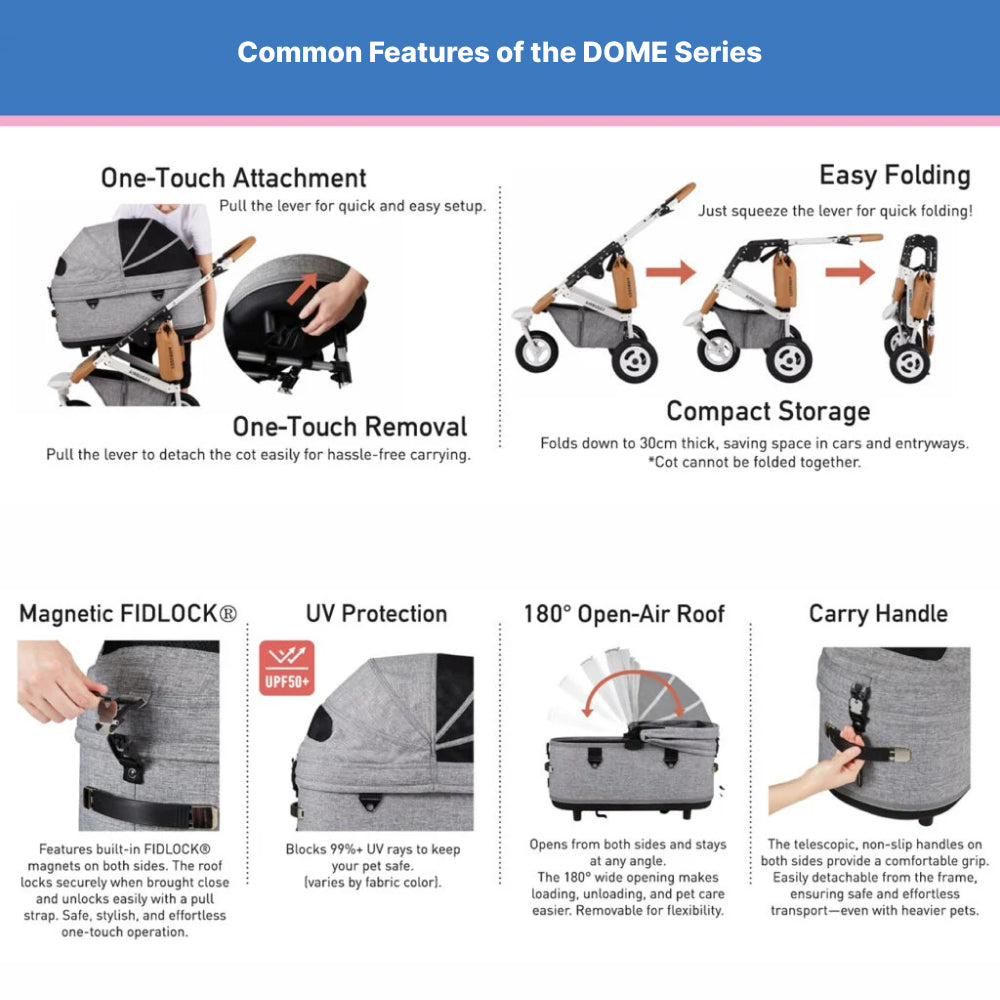 Common Features of the DOME Series

One-Touch Attachment
Pull the lever for quick and easy setup.

One-Touch Removal
Pull the lever to detach the cot easily for hassle-free carrying.

Easy Folding
Just squeeze the lever for quick folding!

Compact Storage
Folds down to 30cm thick, saving space in cars and entryways.
*Cot cannot be folded together.

Magnetic FIDLOCK®
Features built-in FIDLOCK® magnets on both sides. The roof locks securely when brought close and unlocks easily with a pull strap. Safe, stylish, and effortless one-touch operation.

UV Protection
UPF50+
Blocks 99%+ UV rays to keep your pet safe.
(varies by fabric color).

180° Open-Air Roof
Opens from both sides and stays at any angle.
The 180° wide opening makes loading, unloading, and pet care easier. Removable for flexibility.

Carry Handle
The telescopic, non-slip handles on both sides provide a comfortable grip. Easily detachable from the frame, ensuring safe and effortless transport—even with heavier pets.